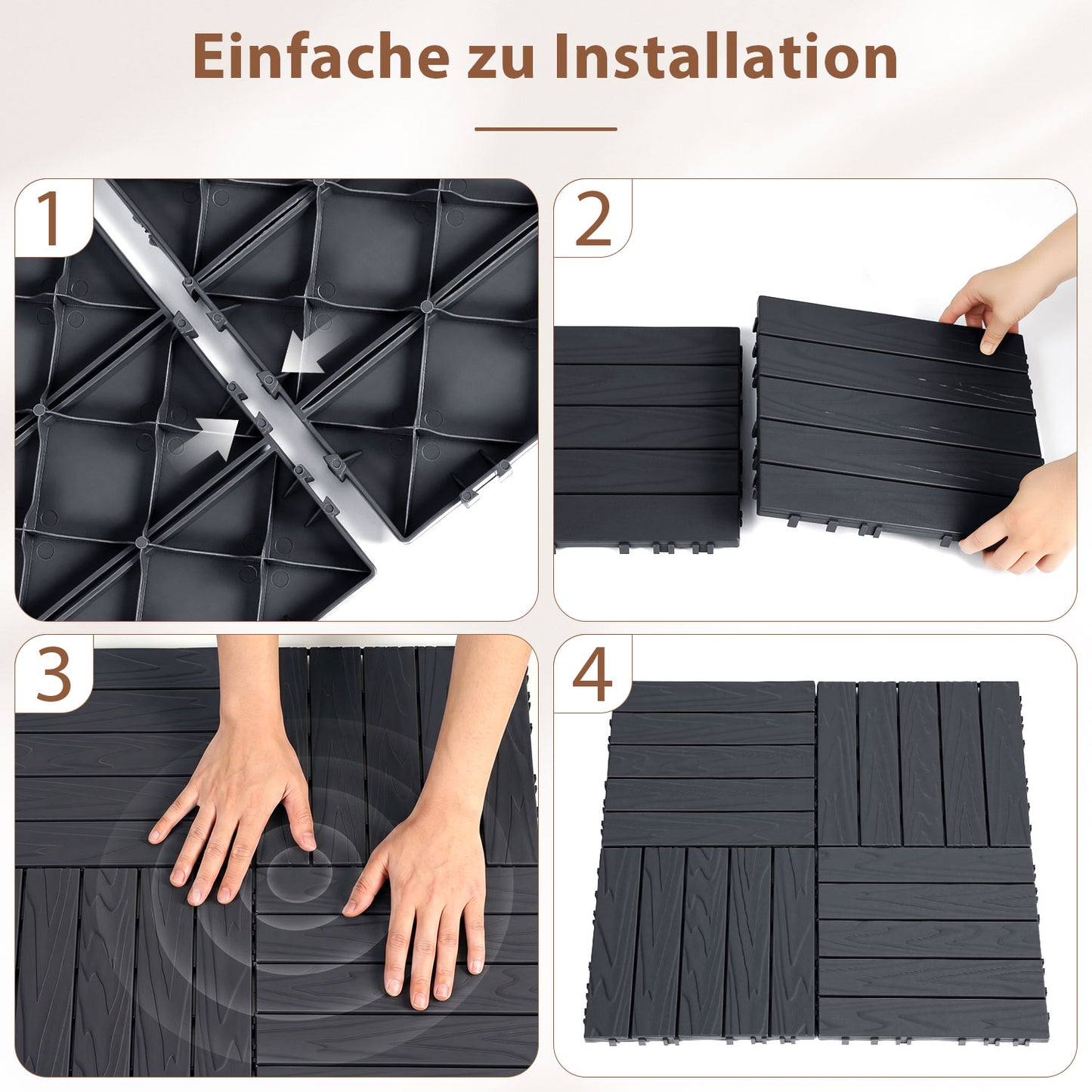 Einfache zu Installation

1

2

3

4