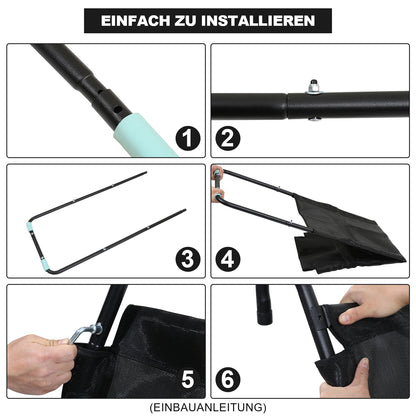 EINFACH ZU INSTALLIEREN

1

2

3

4

5

6

(EINBAUANLEITUNG)