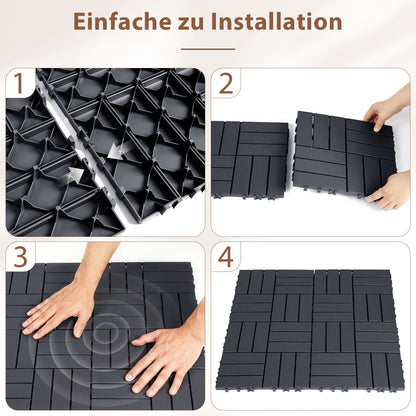 Einfache zu Installation

1

2

3

4