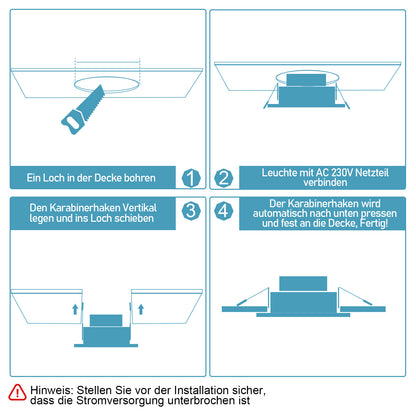 Ein Loch in der Decke bohren

1

2

Leuchte mit AC 230V Netzteil verbinden

Den Karabinerhaken Vertikal legen und ins Loch schieben

3

4

Der Karabinerhaken wird automatisch nach unten pressen und fest an die Decke, Fertig!

Hinweis: Stellen Sie vor der Installation sicher, dass die Stromversorgung unterbrochen ist